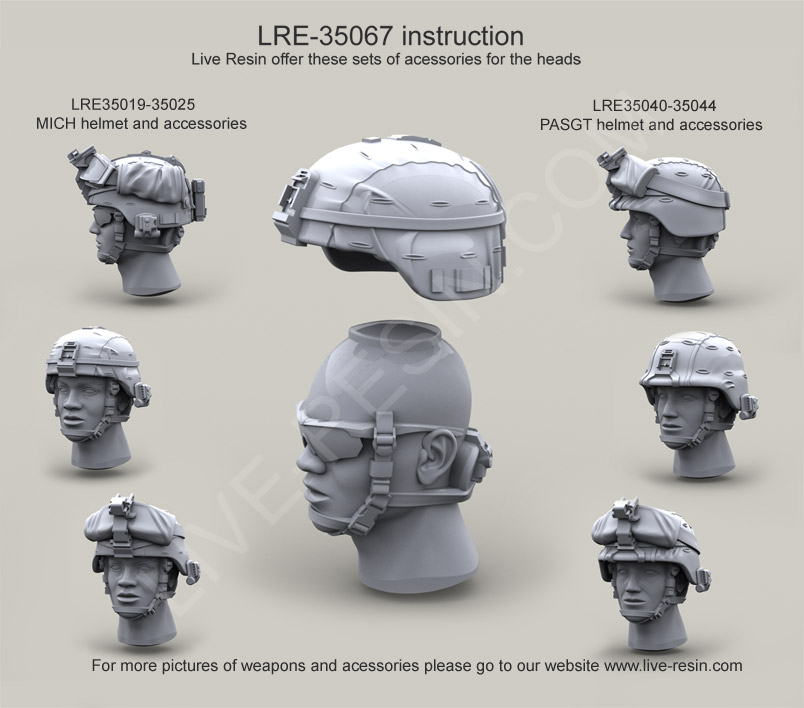 LRE-35067 instruction
Live Resin offer these sets of acessories for the heads

LRE35019-35025
MICH helmet and accessories

LRE35040-35044
PASGT helmet and accessories

LIVE-RESIN.COM

For more pictures of weapons and acessories please go to our website www.live-resin.com