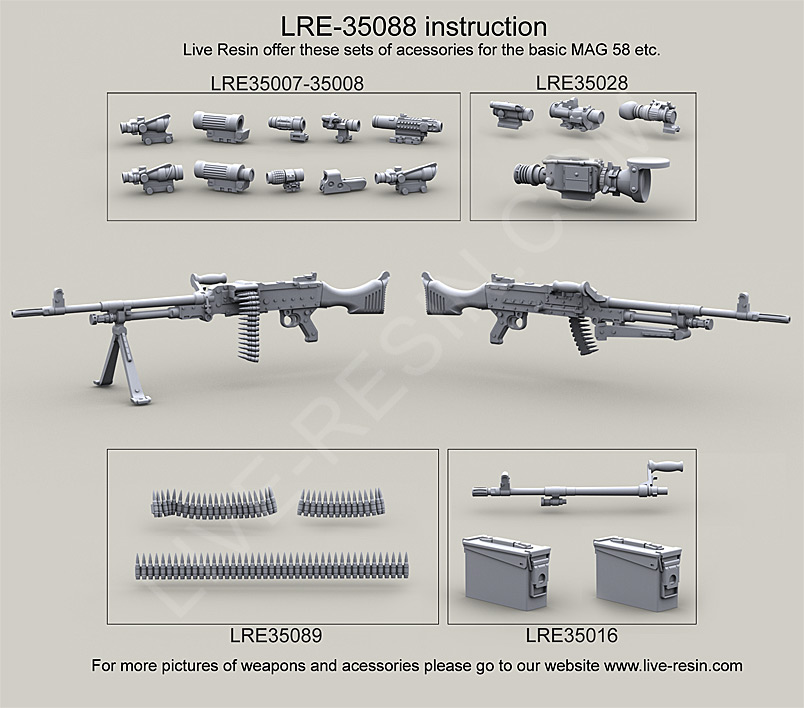 LRE-35088 instruction
Live Resin offer these sets of acessories for the basic MAG 58 etc.

LRE35007-35008

LRE35028

LIVE-RESIN.COM

LRE35089

LRE35016

For more pictures of weapons and acessories please go to our website www.live-resin.com