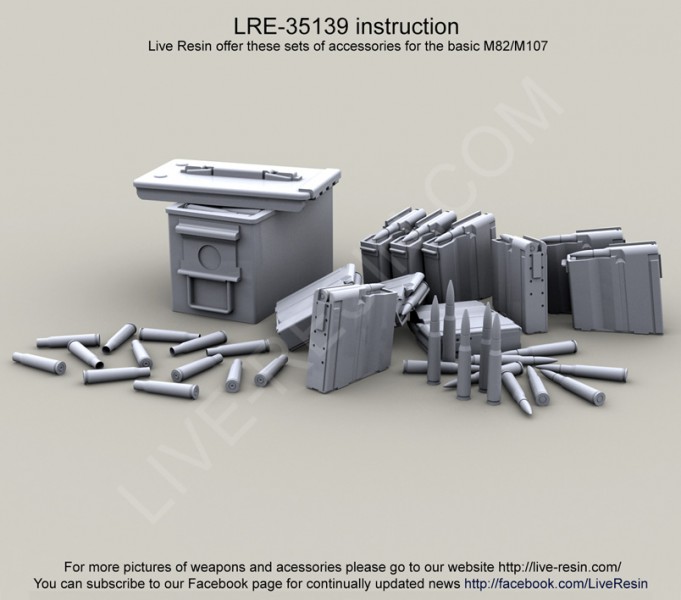 LRE-35139 instruction
Live Resin offer these sets of accessories for the basic M82/M107

LIVE-RESIN.COM

For more pictures of weapons and acessories please go to our website http://live-resin.com/
You can subscribe to our Facebook page for continually updated news http://facebook.com/LiveResin